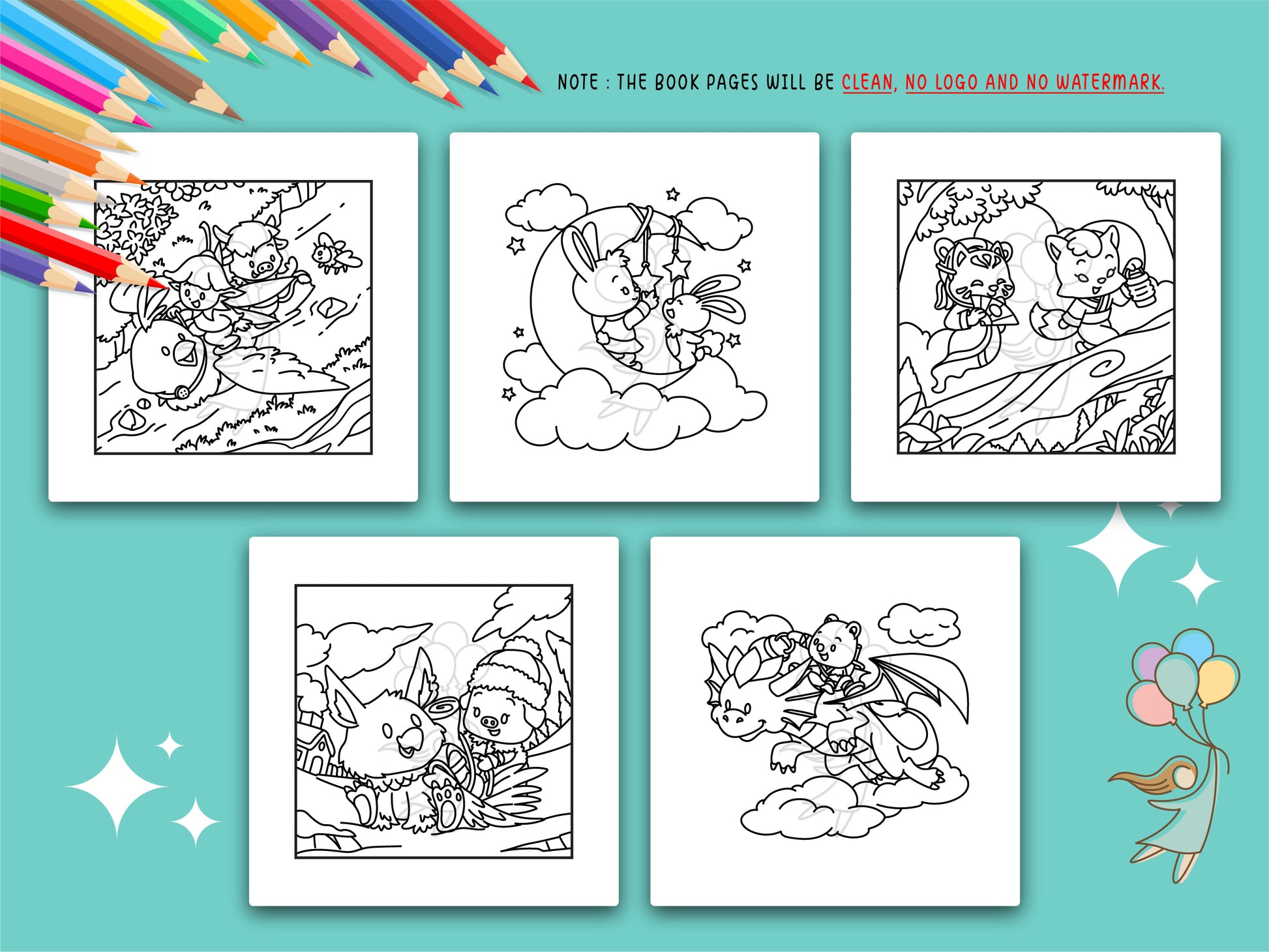 NOTE : THE BOOK PAGES WILL BE CLEAN, NO LOGO AND NO WATERMARK.