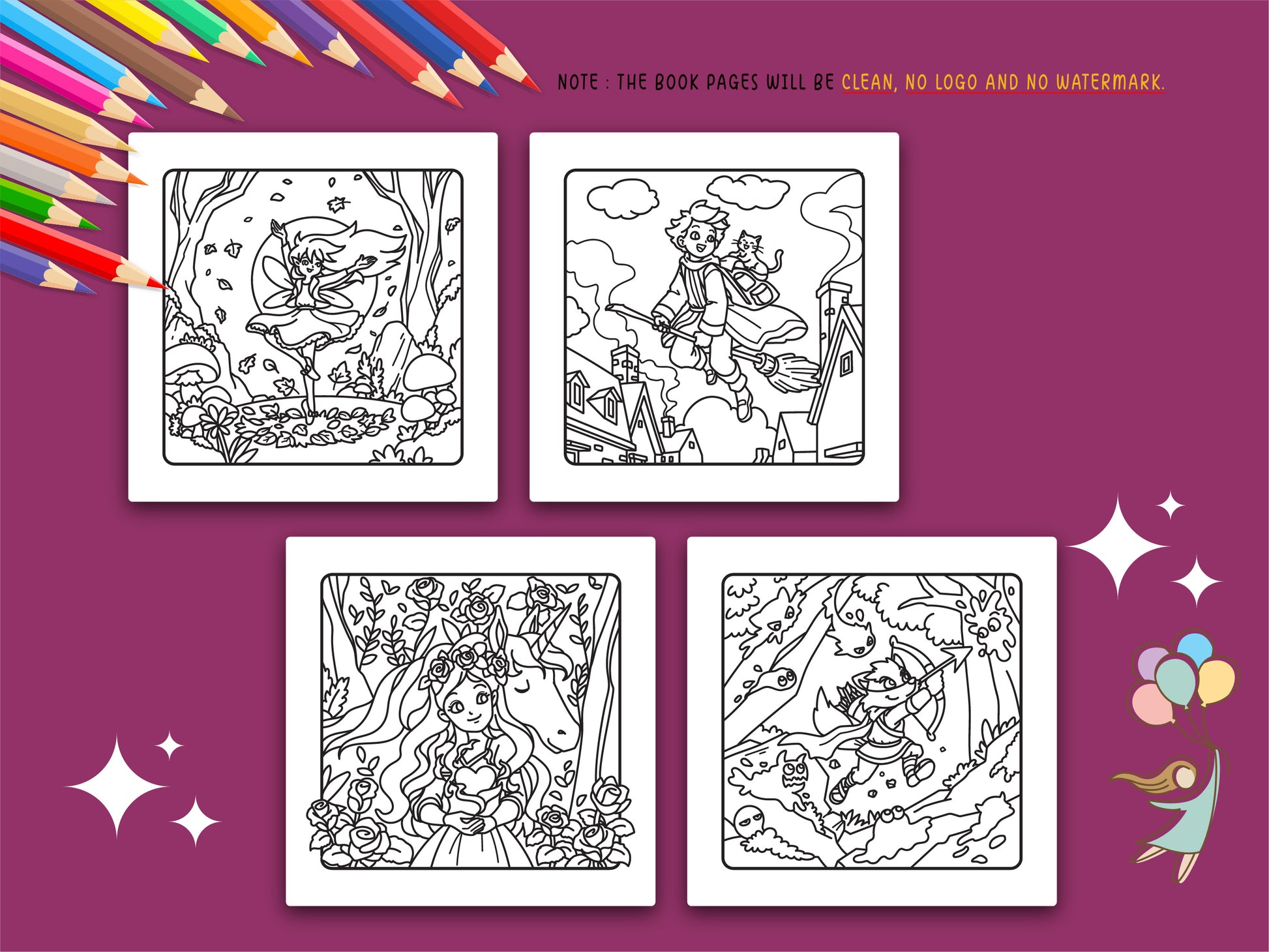 NOTE : THE BOOK PAGES WILL BE CLEAN, NO LOGO AND NO WATERMARK.