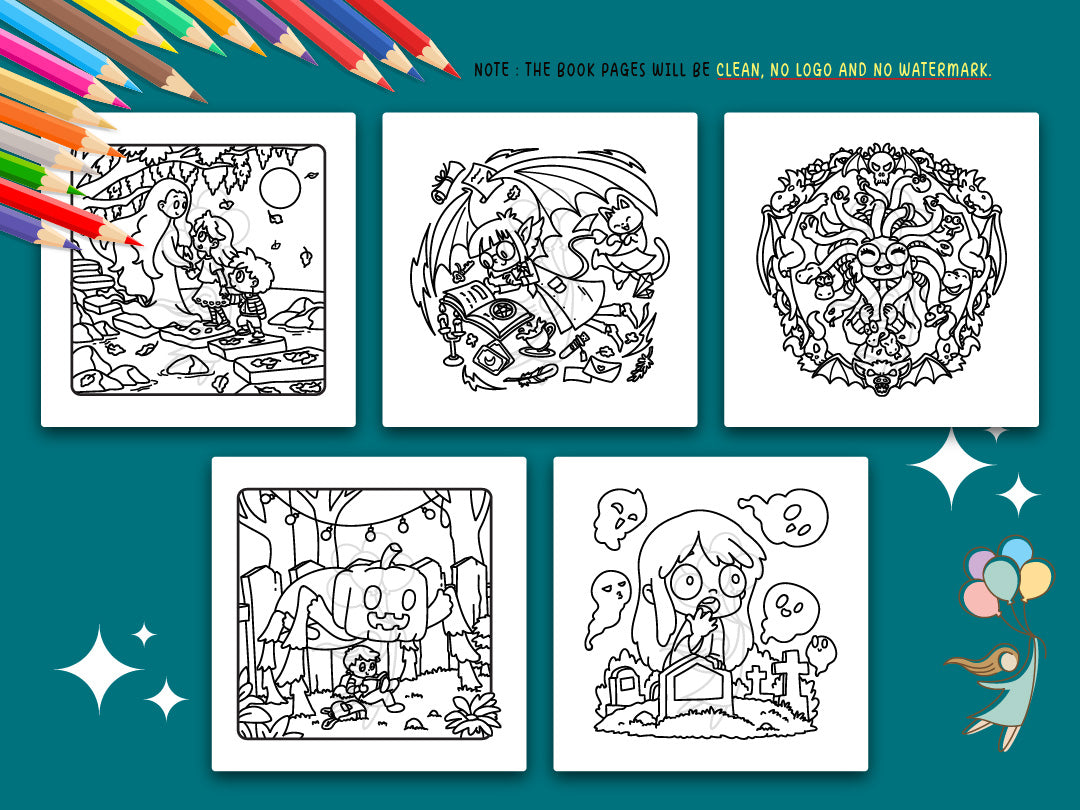 NOTE : THE BOOK PAGES WILL BE CLEAN, NO LOGO AND NO WATERMARK.