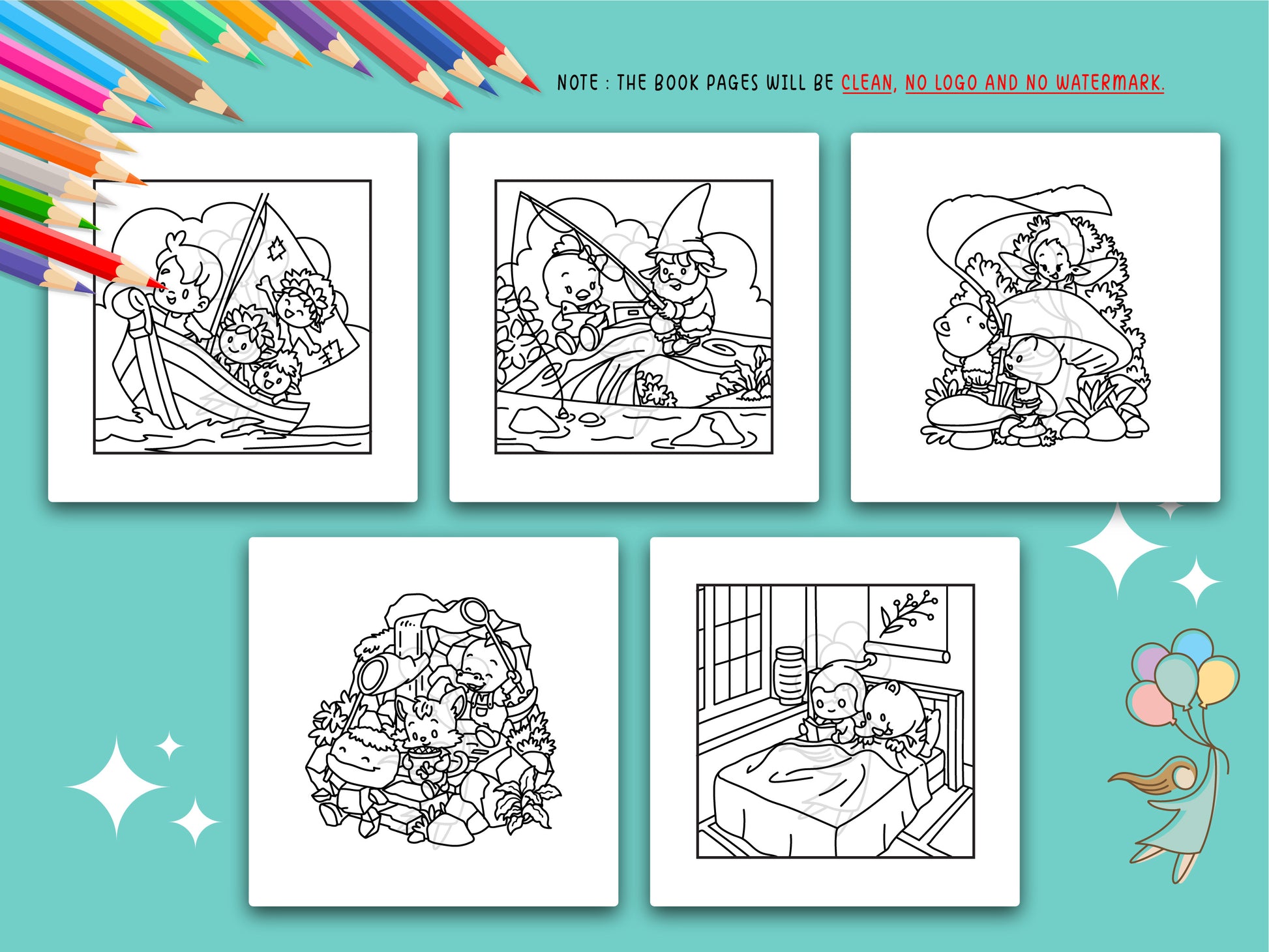 NOTE : THE BOOK PAGES WILL BE CLEAN, NO LOGO AND NO WATERMARK.