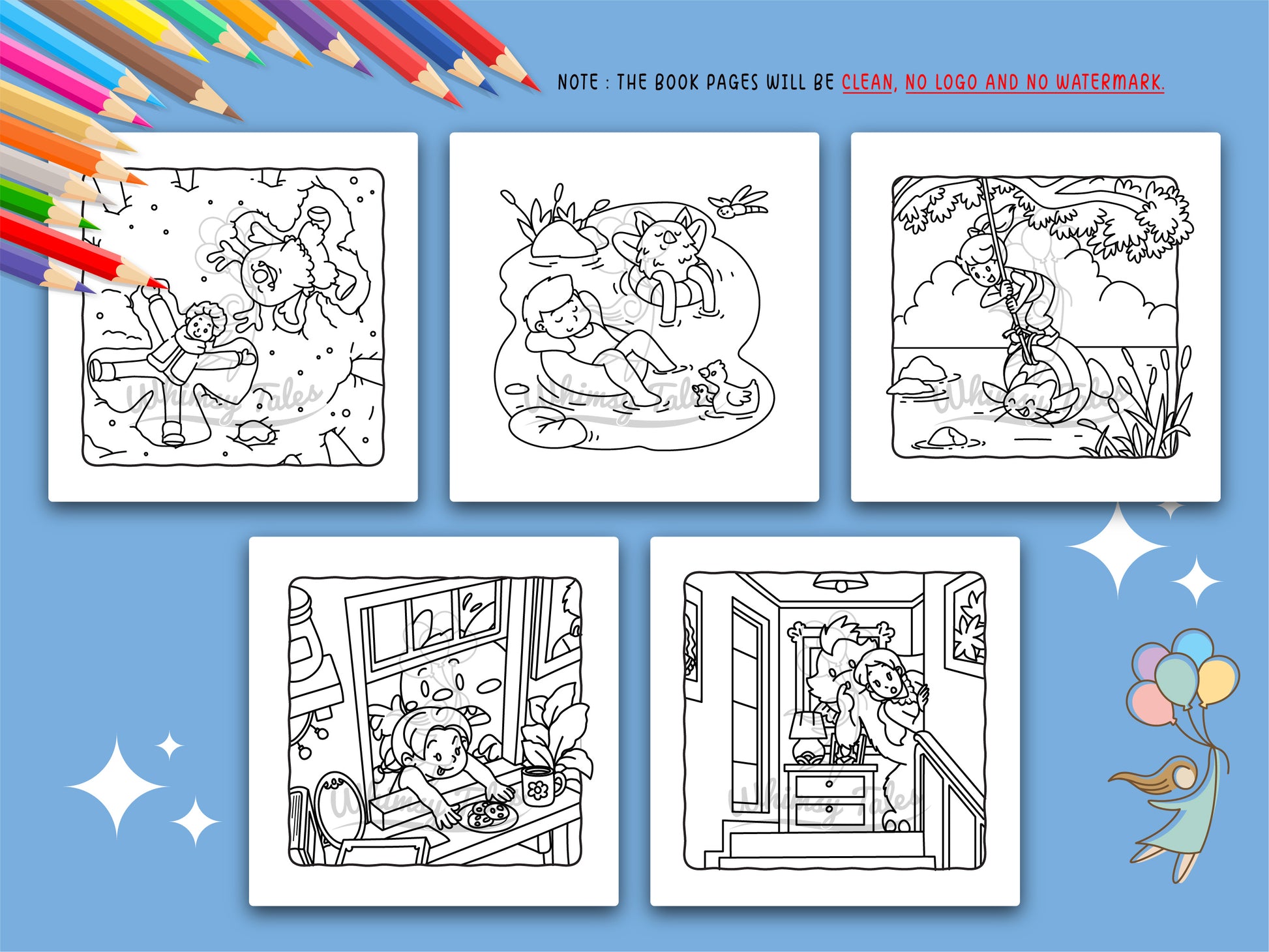 NOTE : THE BOOK PAGES WILL BE CLEAN, NO LOGO AND NO WATERMARK.

Whimsy Tales

Whimsy Tales

Whimsy Tales

Whimsy Tales

Whimsy Tales