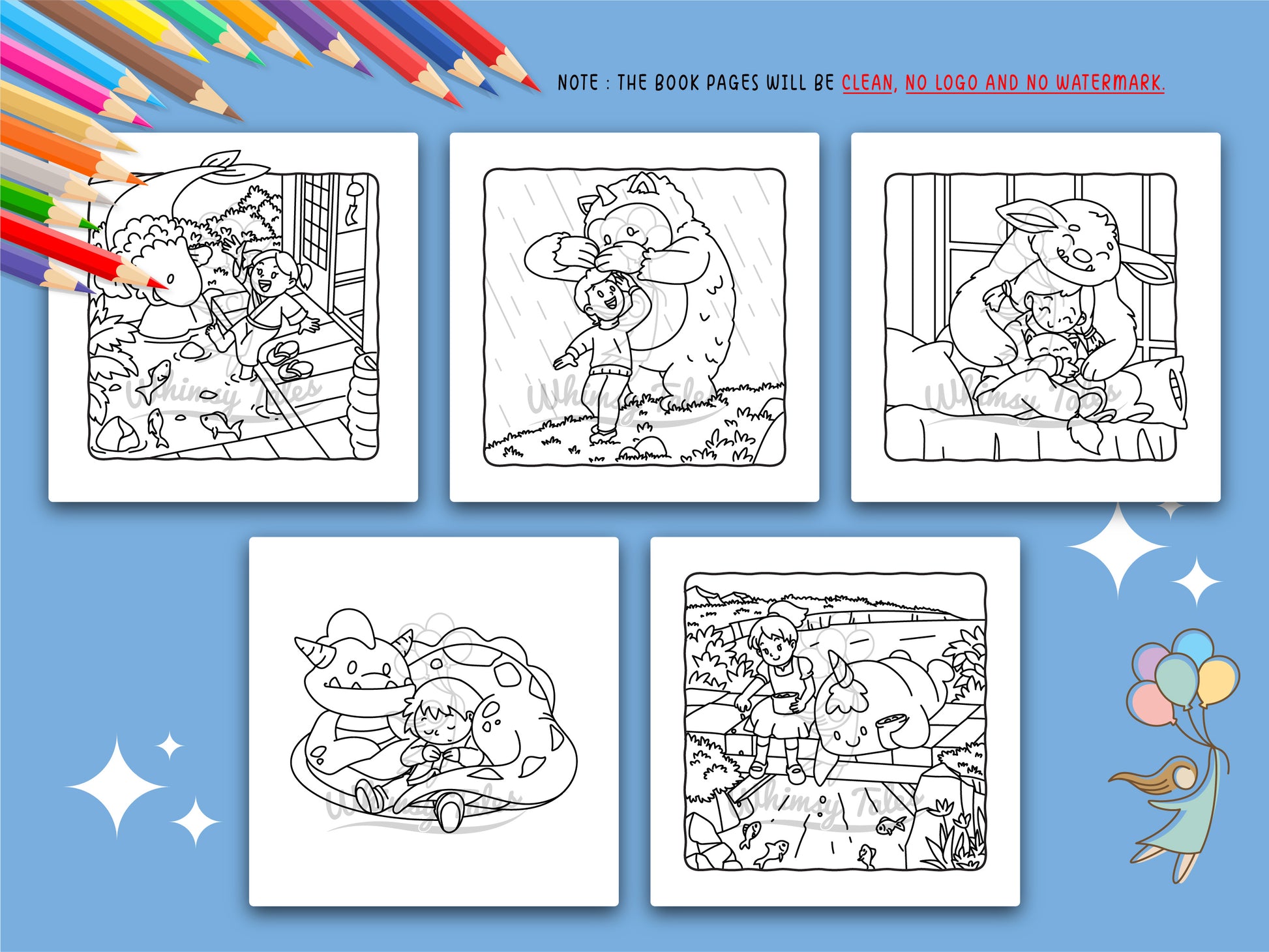 NOTE : THE BOOK PAGES WILL BE CLEAN, NO LOGO AND NO WATERMARK.

Whimsy Tales

Whimsy Tales

Whimsy Tales

Whimsy Tales

Whimsy Tales