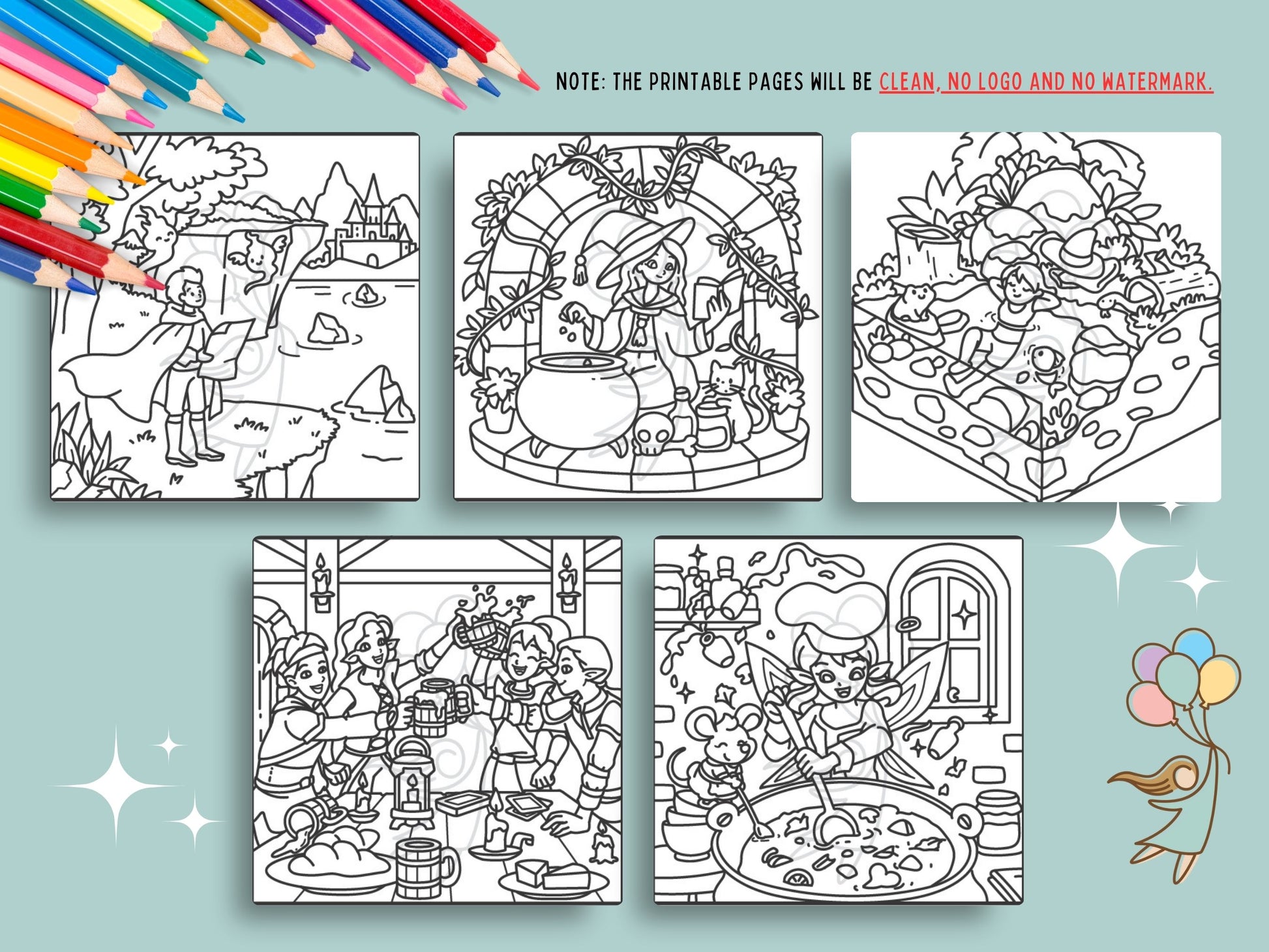 NOTE: THE PRINTABLE PAGES WILL BE CLEAN, NO LOGO AND NO WATERMARK.