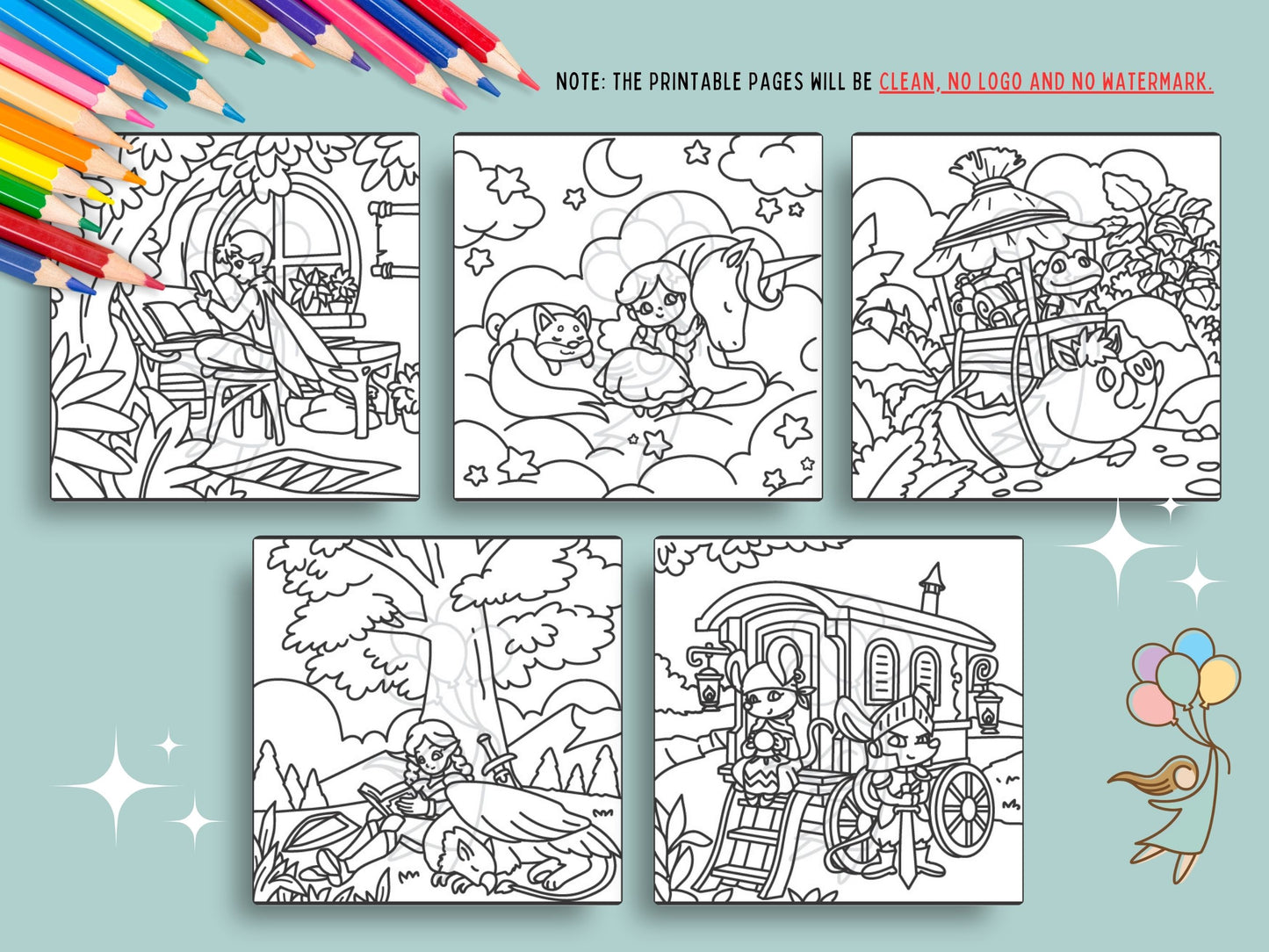 NOTE: THE PRINTABLE PAGES WILL BE CLEAN, NO LOGO AND NO WATERMARK.