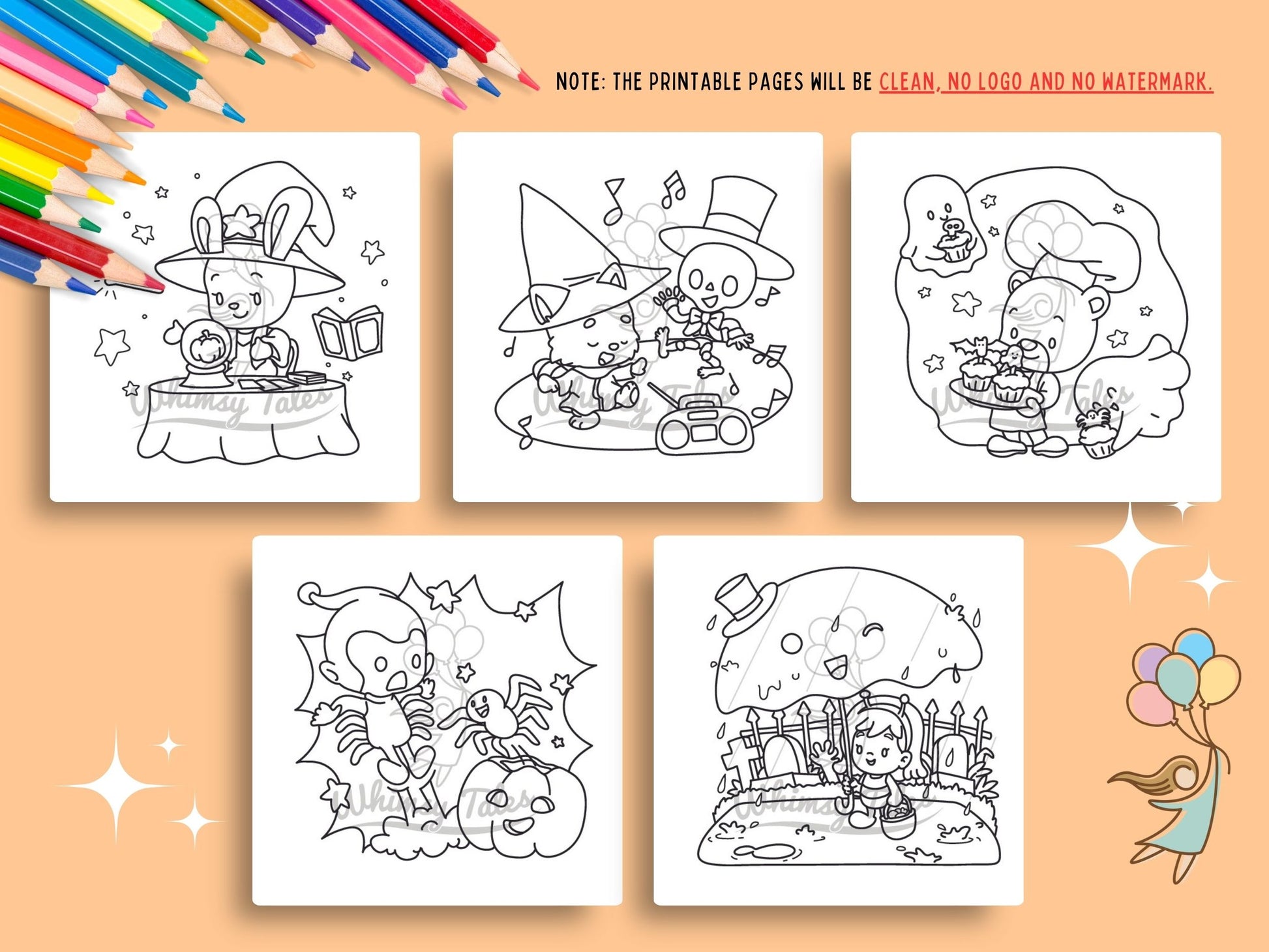 NOTE: THE PRINTABLE PAGES WILL BE CLEAN, NO LOGO AND NO WATERMARK.

Whimsy Tales

Whimsy Tales

Whimsy Tales

Whimsy Tales

Whimsy Tales