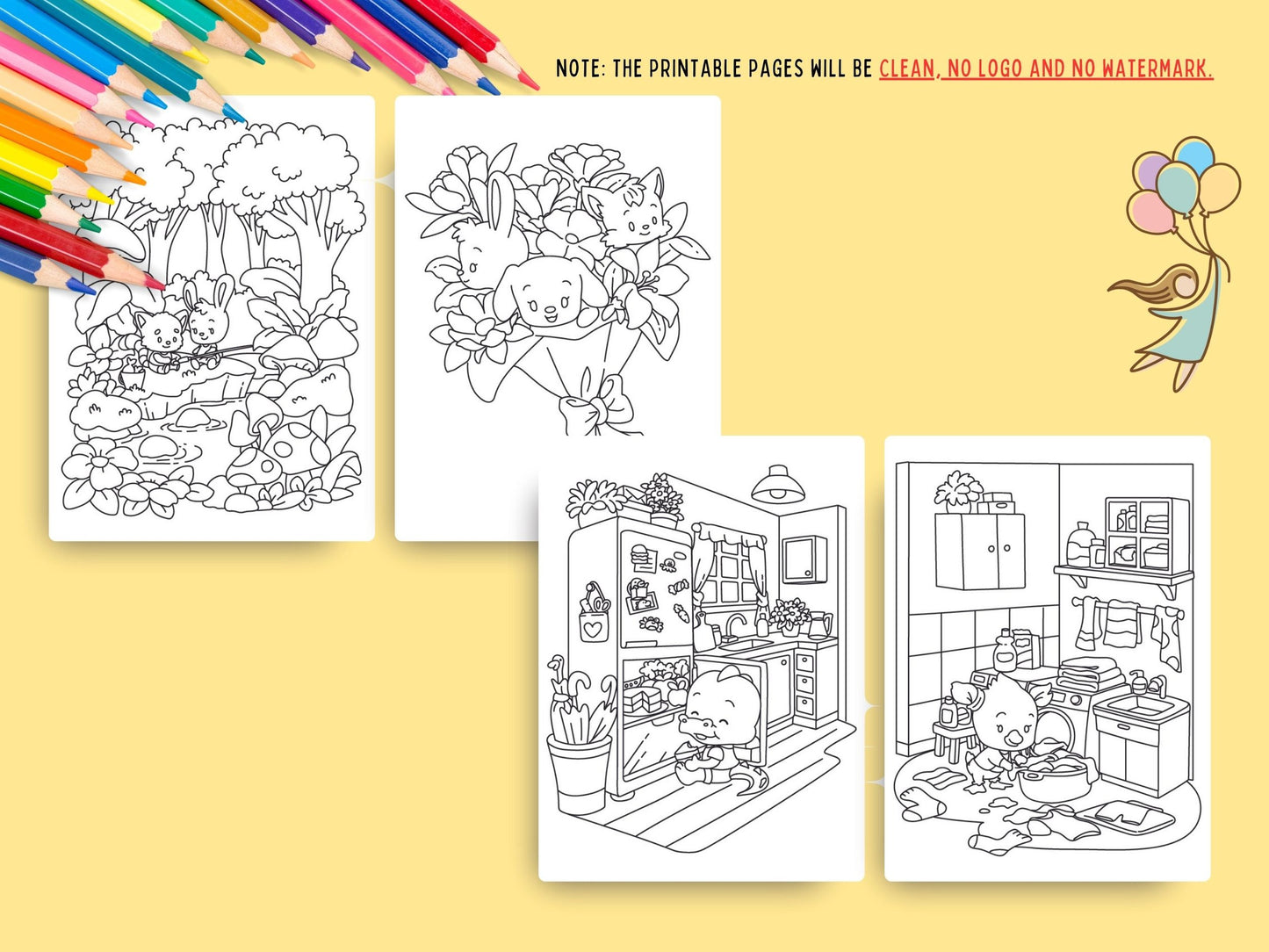 NOTE: THE PRINTABLE PAGES WILL BE CLEAN, NO LOGO AND NO WATERMARK.