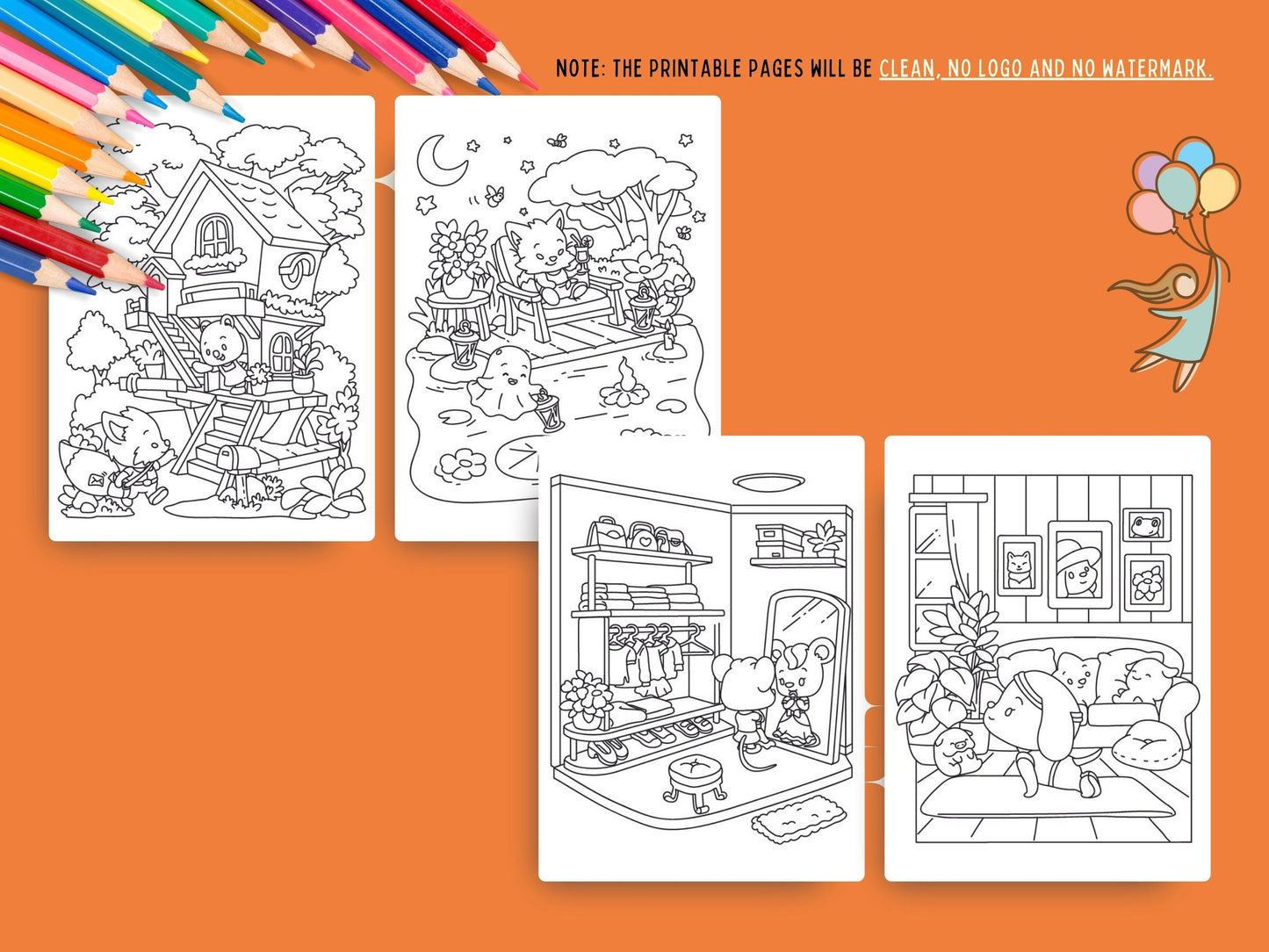 NOTE: THE PRINTABLE PAGES WILL BE CLEAN, NO LOGO AND NO WATERMARK.