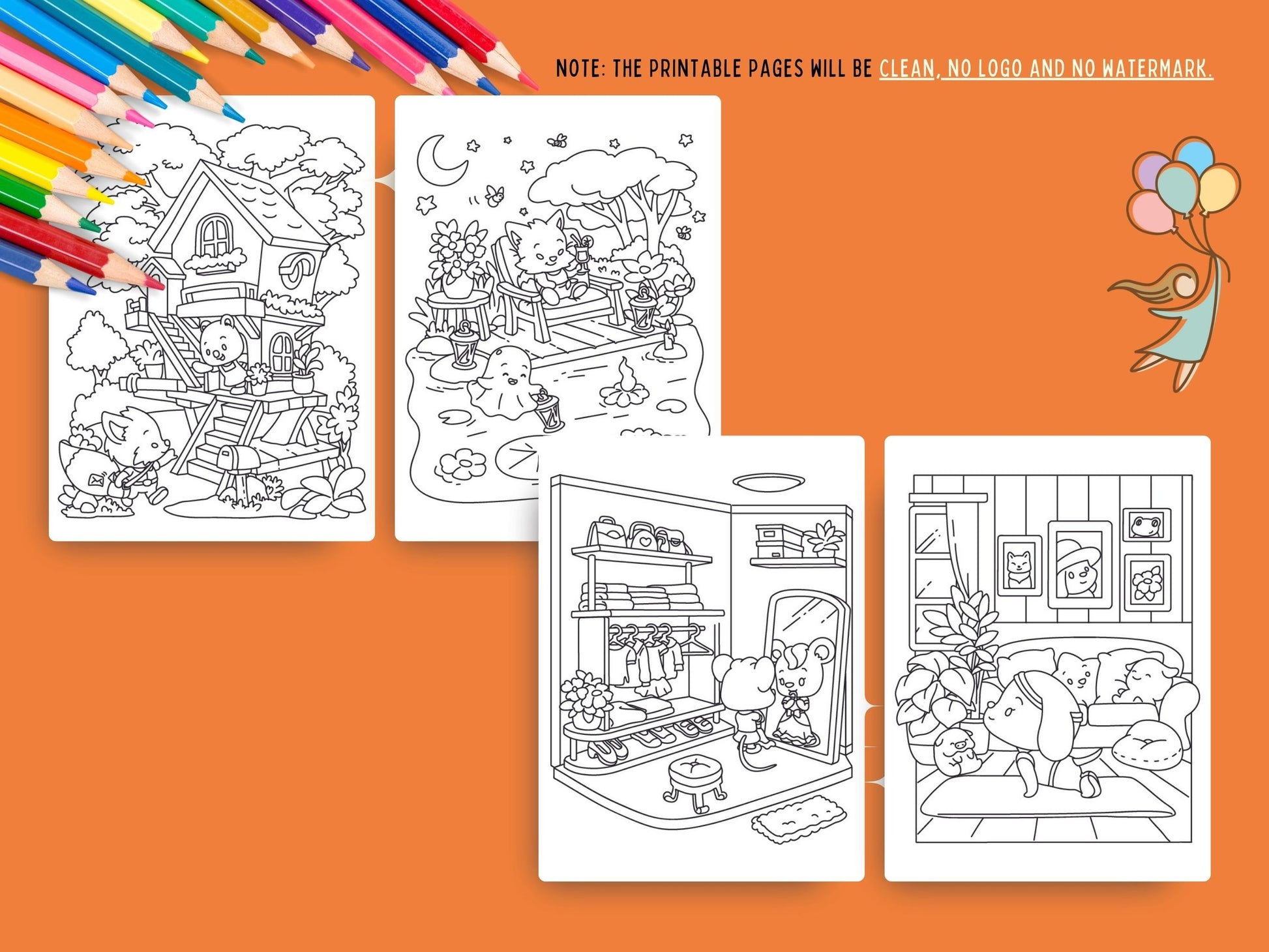 NOTE: THE PRINTABLE PAGES WILL BE CLEAN, NO LOGO AND NO WATERMARK.