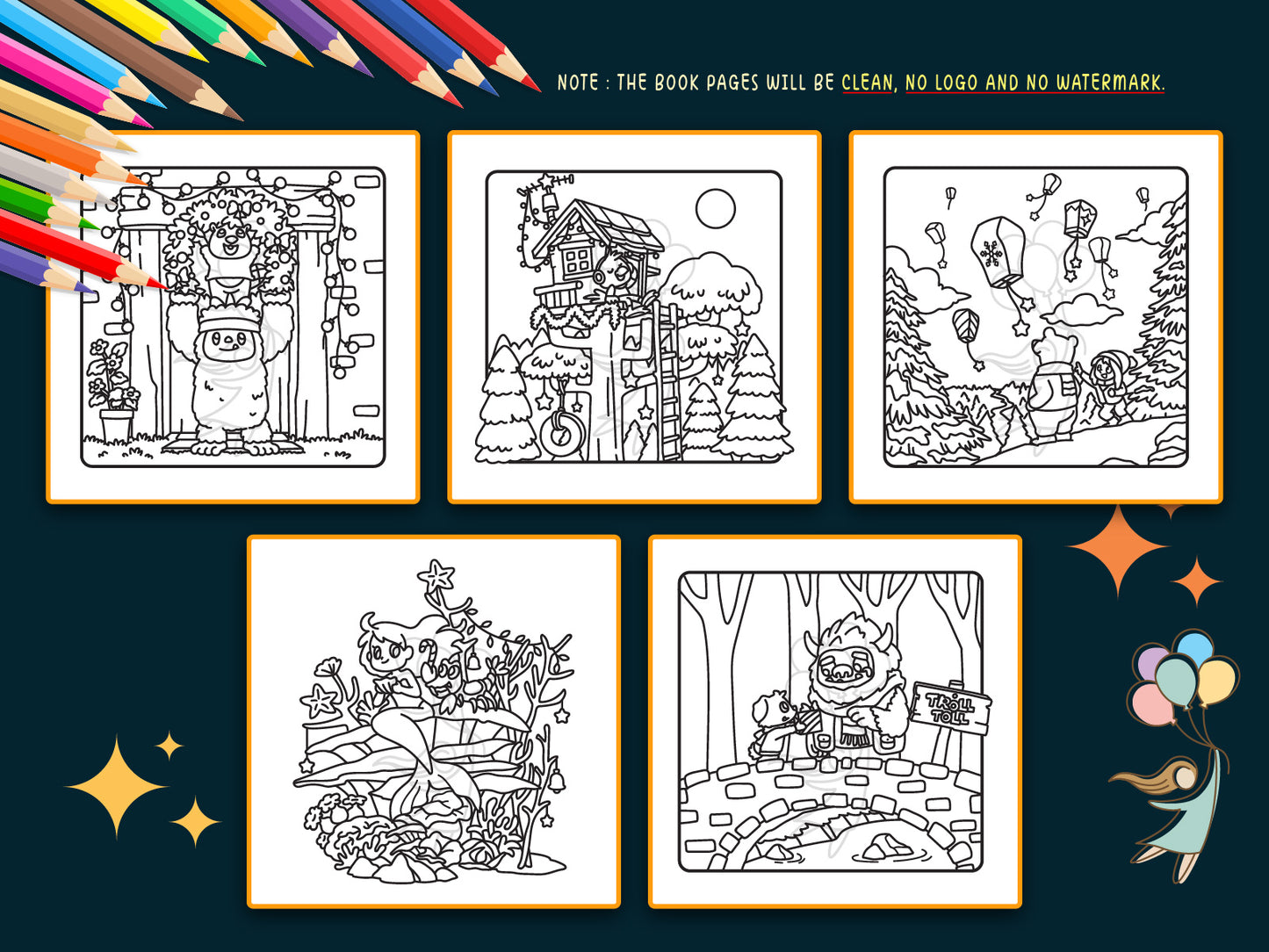 NOTE : THE BOOK PAGES WILL BE CLEAN, NO LOGO AND NO WATERMARK.

TROLL TOLL