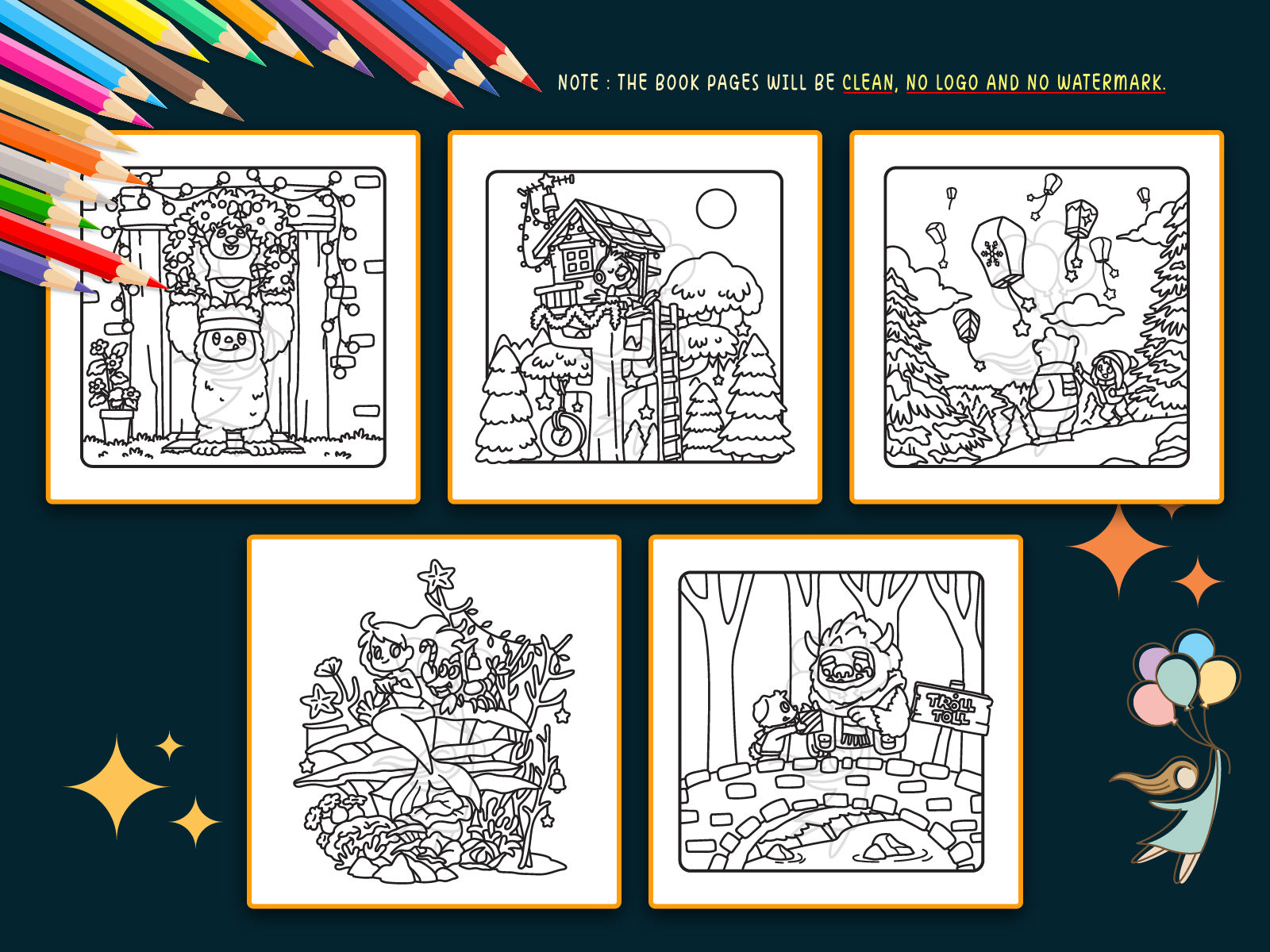 NOTE : THE BOOK PAGES WILL BE CLEAN, NO LOGO AND NO WATERMARK.

TROLL TOLL